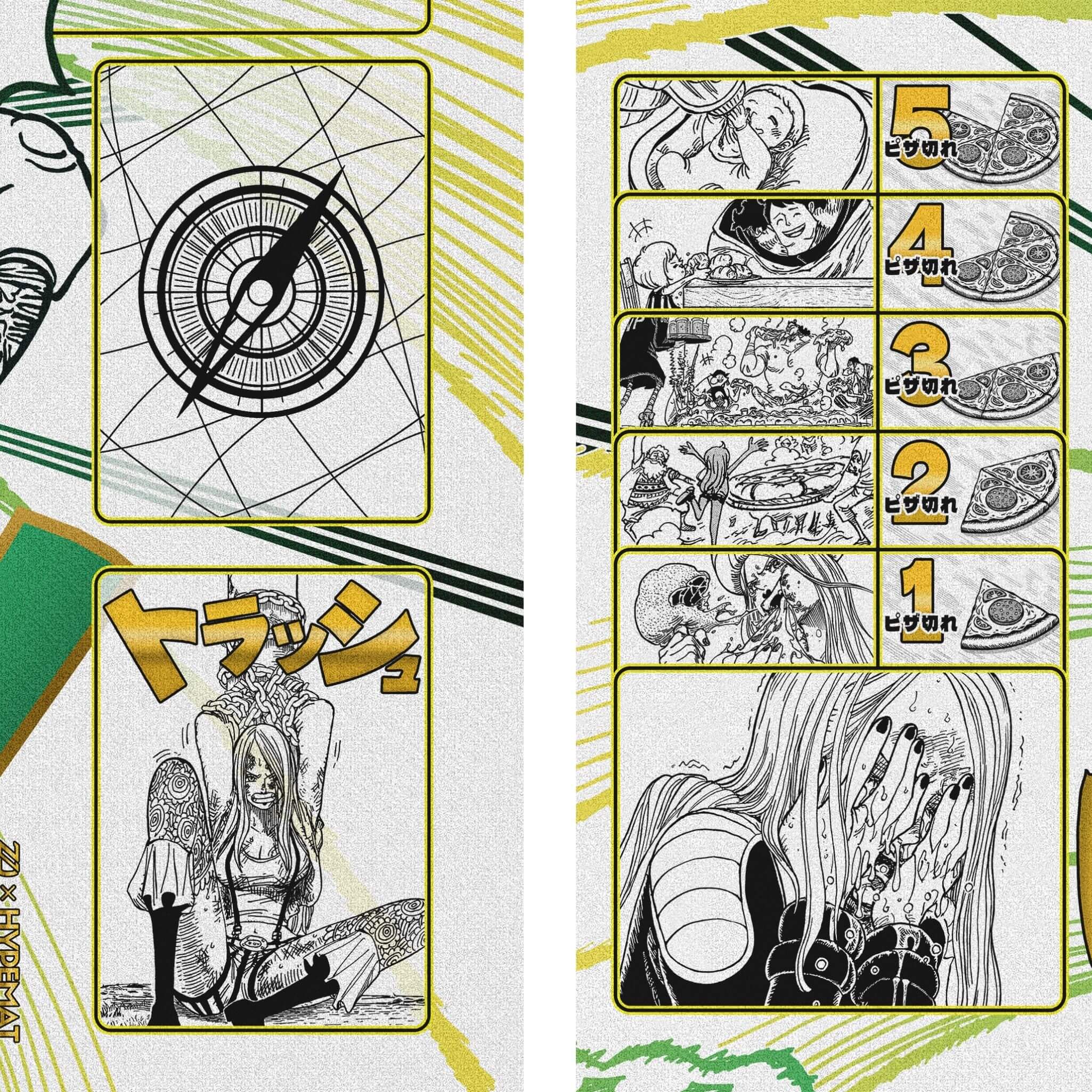 トラッシュ

ZD × HYPEMAT

5
ピザ切れ

4
ピザ切れ

3
ピザ切れ

2
ピザ切れ

1
ピザ切れ